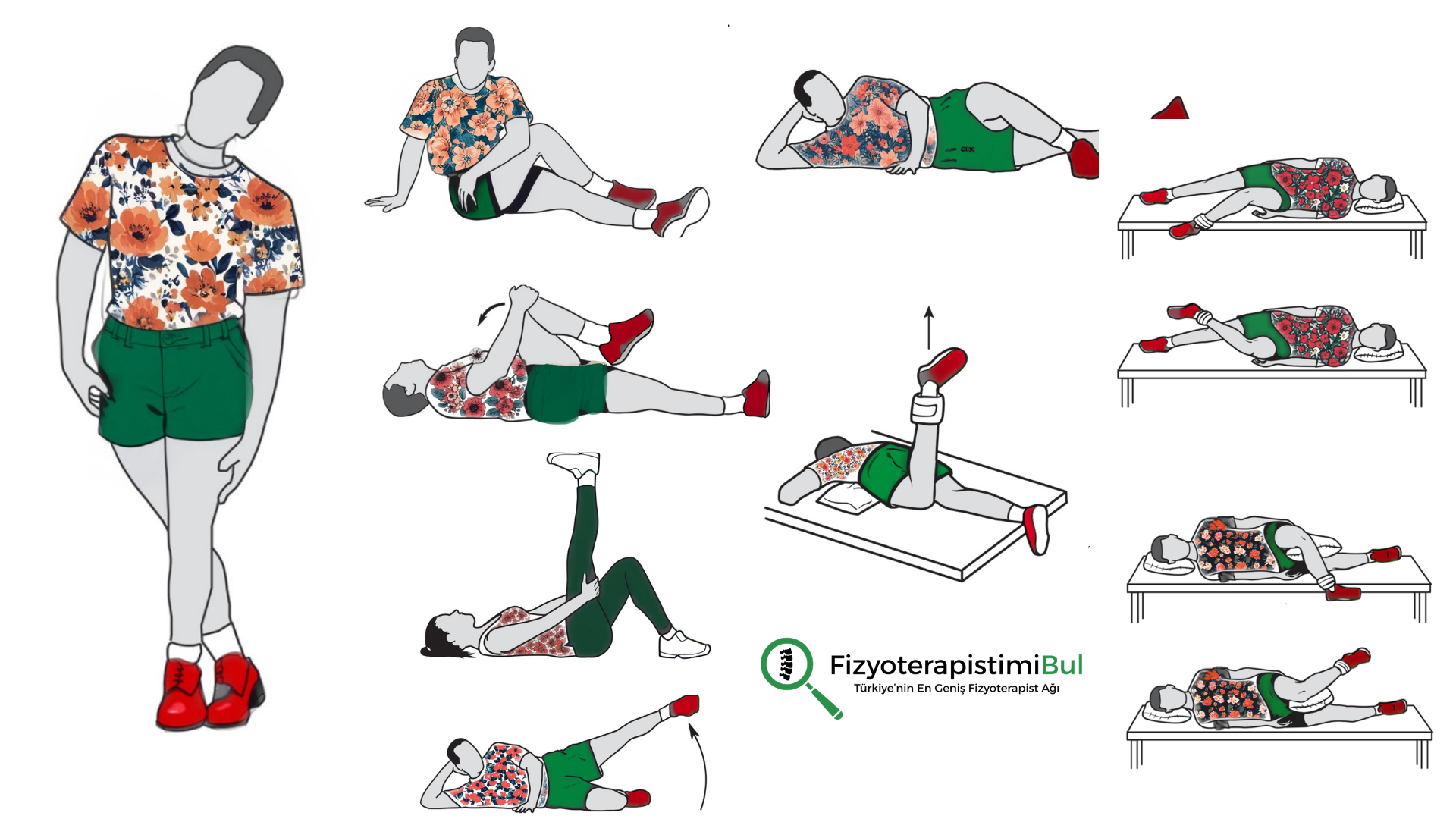 FizyoterapistimiBul
Türkiye'nin En Geniş Fizyoterapist Ağı