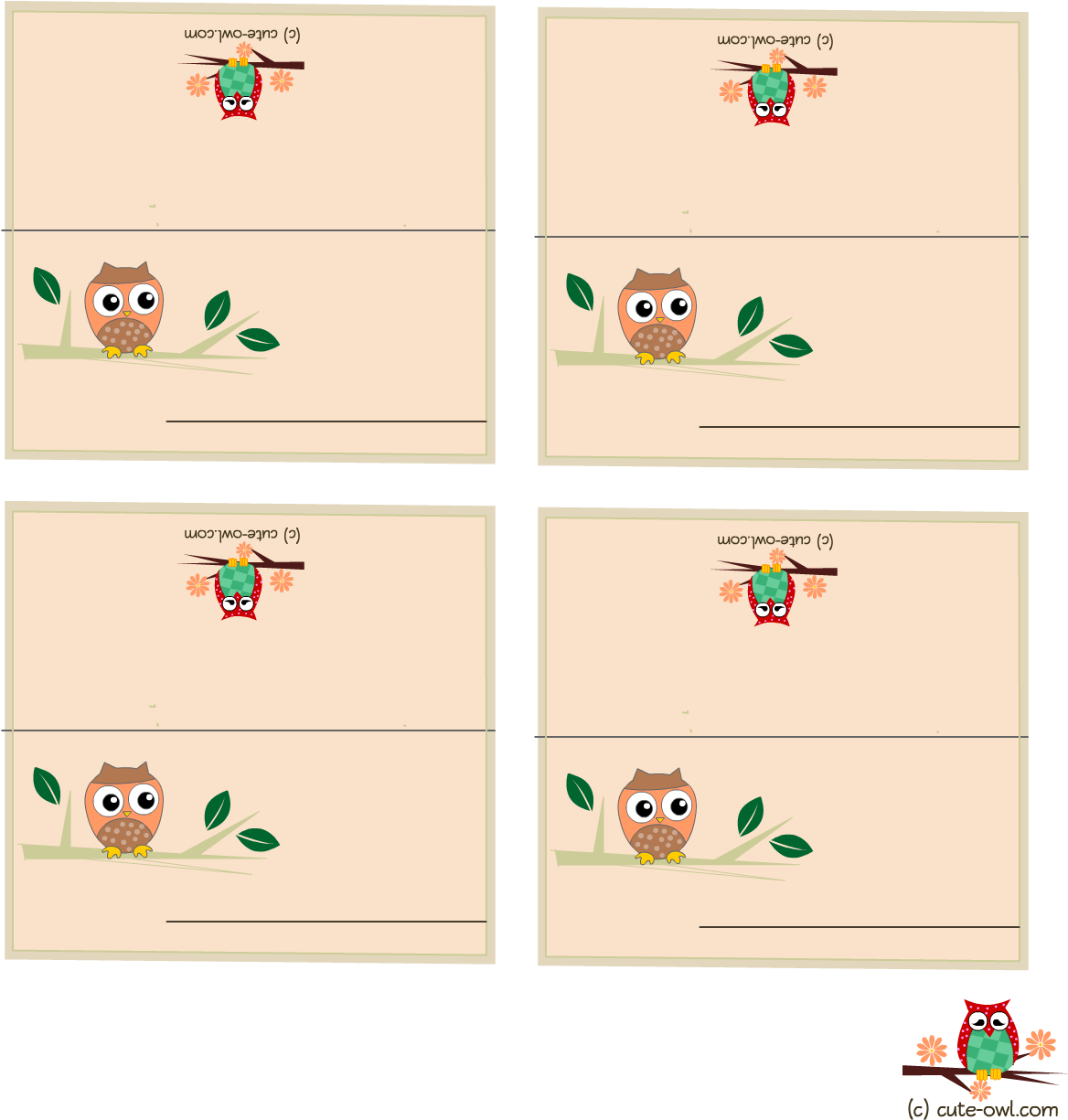 (c) cute-owl.com

(c) cute-owl.com

(c) cute-owl.com

(c) cute-owl.com

(c) cute-owl.com