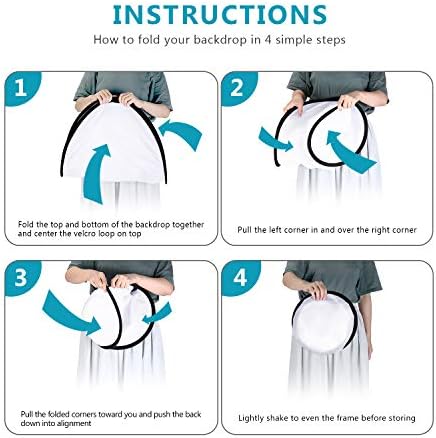 INSTRUCTIONS

How to fold your backdrop in 4 simple steps

1

Fold the top and bottom of the backdrop together and center the velcro loop on top

2

Pull the left corner in and over the right corner

3

Pull the folded corners toward you and push the back down into alignment

4

Lightly shake to even the frame before storing