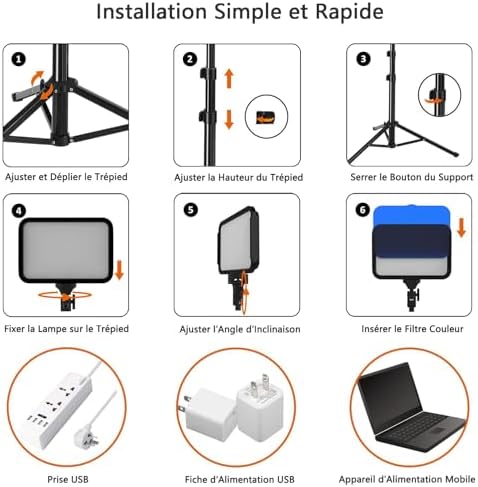 Installation Simple et Rapide

1

Ajuster et Déplier le Trépied

2

Ajuster la Hauteur du Trépied

3

Serrer le Bouton du Support

4

Fixer la Lampe sur le Trépied

5

Ajuster l'Angle d'Inclinaison

6

Insérer le Filtre Couleur

Prise USB

Fiche d'Alimentation USB

Appareil d'Alimentation Mobile