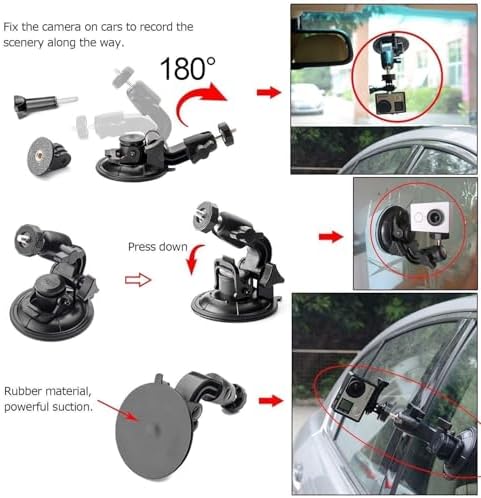 Fix the camera on cars to record the scenery along the way.

180°

Press down

Rubber material, powerful suction.