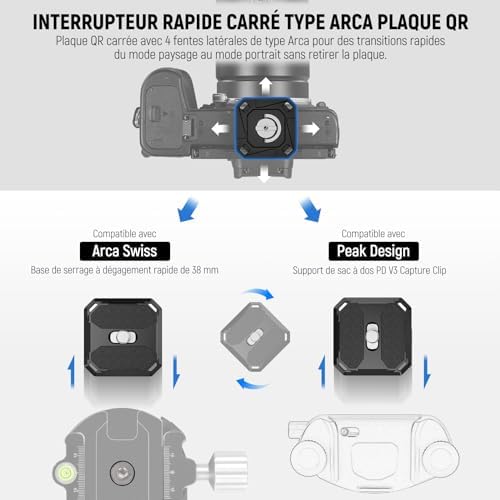 INTERRUPTEUR RAPIDE CARRÉ TYPE ARCA PLAQUE QR

Plaque QR carrée avec 4 fentes latérales de type Arca pour des transitions rapides du mode paysage au mode portrait sans retirer la plaque.

Compatible avec
Arca Swiss
Base de serrage à dégagement rapide de 38 mm

Compatible avec
Peak Design
Support de sac à dos PD V3 Capture Clip