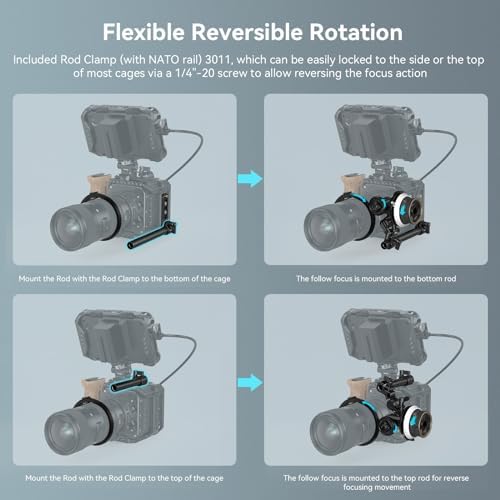 Flexible Reversible Rotation

Included Rod Clamp (with NATO rail) 3011, which can be easily locked to the side or the top of most cages via a 1/4"-20 screw to allow reversing the focus action

Mount the Rod with the Rod Clamp to the bottom of the cage

The follow focus is mounted to the bottom rod

Mount the Rod with the Rod Clamp to the top of the cage

The follow focus is mounted to the top rod for reverse focusing movement