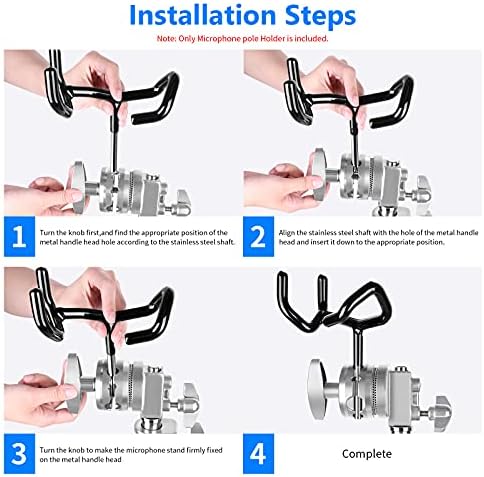 Installation Steps

Note: Only Microphone pole Holder is included.

1

Turn the knob first,and find the appropriate position of the metal handle head hole according to the stainless steel shaft.

2

Align the stainless steel shaft with the hole of the metal handle head and insert it down to the appropriate position.

3

Turn the knob to make the microphone stand firmly fixed on the metal handle head

4

Complete