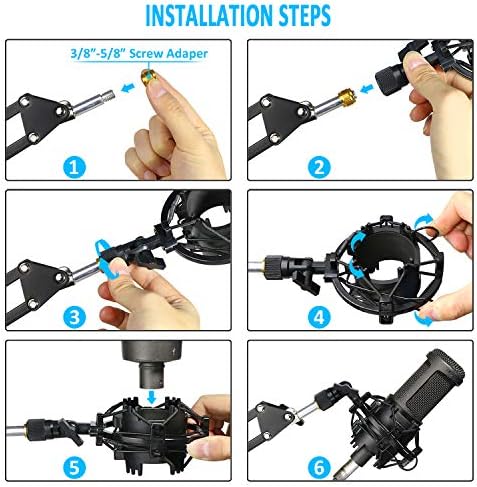 INSTALLATION STEPS

3/8"-5/8" Screw Adaper

1

2

3

4

5

6