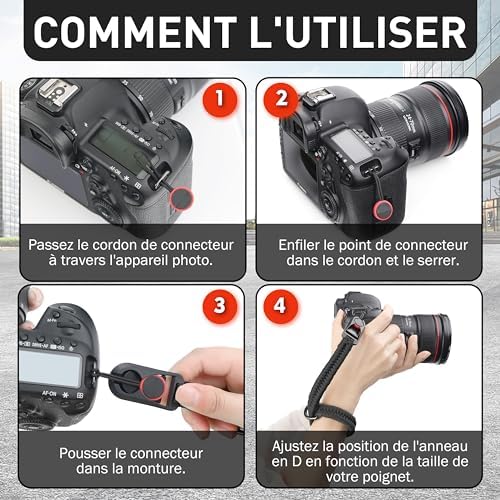 COMMENT L'UTILISER

1

Passez le cordon de connecteur à travers l'appareil photo.

2

Enfiler le point de connecteur dans le cordon et le serrer.

3

Pousser le connecteur dans la monture.

4

Ajustez la position de l'anneau en D en fonction de la taille de votre poignet.