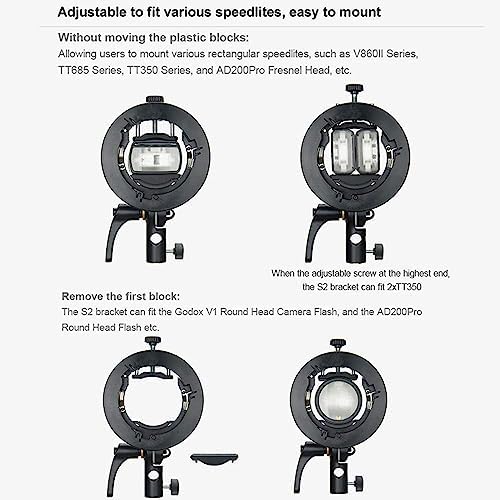 Adjustable to fit various speedlites, easy to mount

Without moving the plastic blocks:
Allowing users to mount various rectangular speedlites, such as V860II Series, TT685 Series, TT350 Series, and AD200Pro Fresnel Head, etc.

When the adjustable screw at the highest end, the S2 bracket can fit 2xTT350

Remove the first block:
The S2 bracket can fit the Godox V1 Round Head Camera Flash, and the AD200Pro Round Head Flash etc.