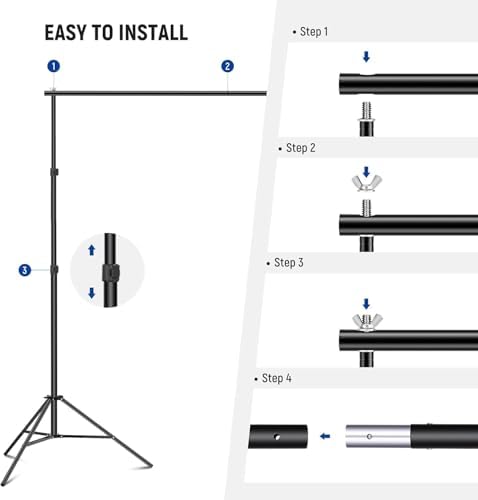 EASY TO INSTALL

1

2

3

• Step 1

• Step 2

• Step 3

• Step 4