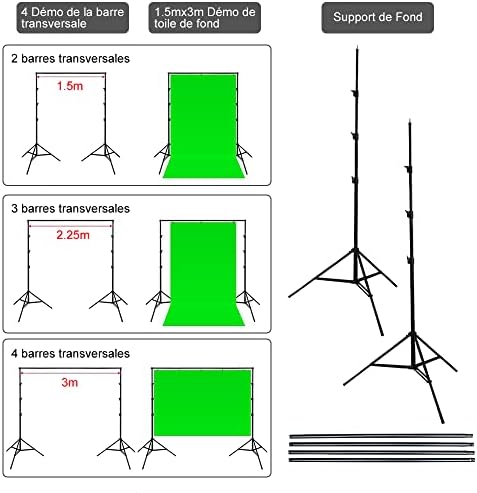 4 Démo de la barre transversale

1.5mx3m Démo de toile de fond

Support de Fond

2 barres transversales

1.5m

3 barres transversales

2.25m

4 barres transversales

3m