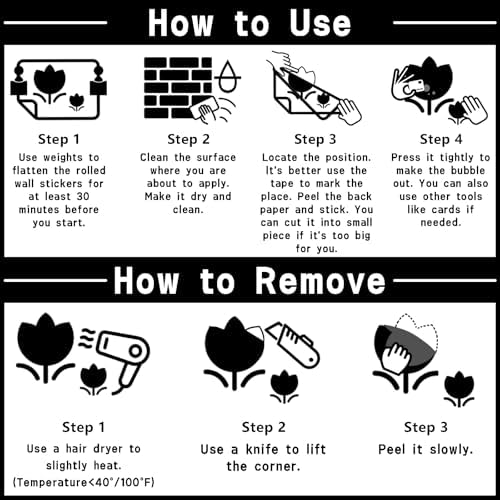 How to Use

Step 1
Use weights to flatten the rolled wall stickers for at least 30 minutes before you start.

Step 2
Clean the surface where you are about to apply. Make it dry and clean.

Step 3
Locate the position. It's better use the tape to mark the place. Peel the back paper and stick. You can cut it into small piece if it's too big for you.

Step 4
Press it tightly to make the bubble out. You can also use other tools like cards if needed.

How to Remove

Step 1
Use a hair dryer to slightly heat.
(Temperature<40°/100°F)

Step 2
Use a knife to lift the corner.

Step 3
Peel it slowly.