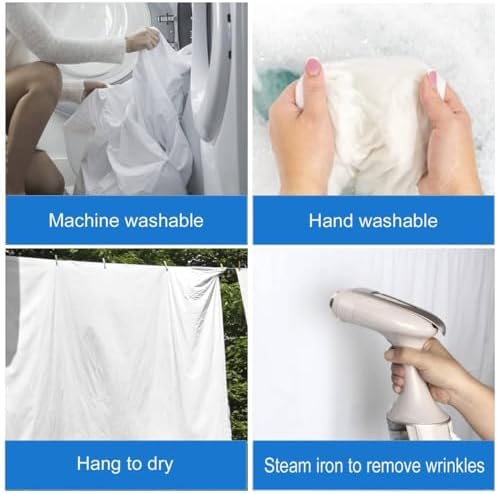 Machine washable

Hand washable

Hang to dry

Steam iron to remove wrinkles