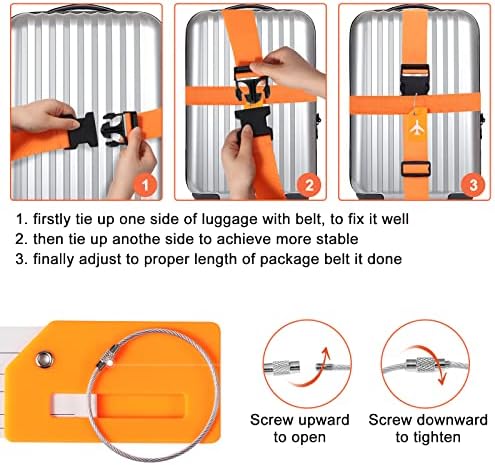 1

2

3

1. firstly tie up one side of luggage with belt, to fix it well
2. then tie up anothe side to achieve more stable
3. finally adjust to proper length of package belt it done

Screw upward to open

Screw downward to tighten