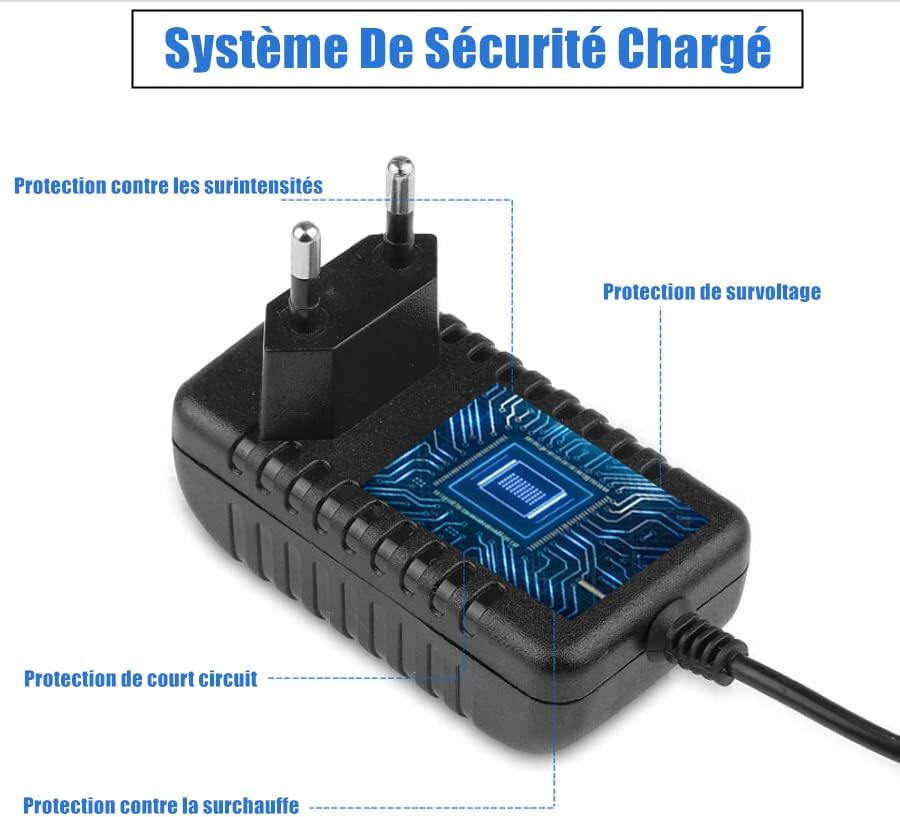 Système De Sécurité Chargé

Protection contre les surintensités

Protection de survoltage

Protection de court circuit

Protection contre la surchauffe