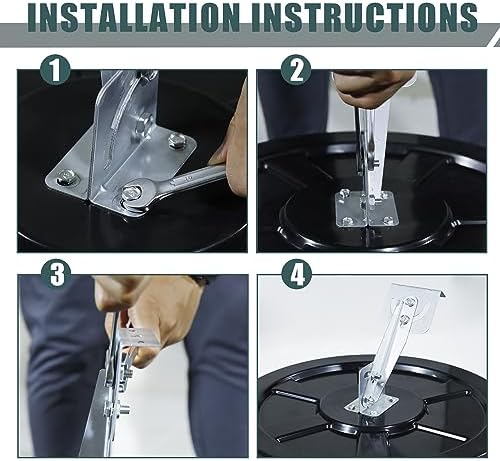 INSTALLATION INSTRUCTIONS

1

2

3

4