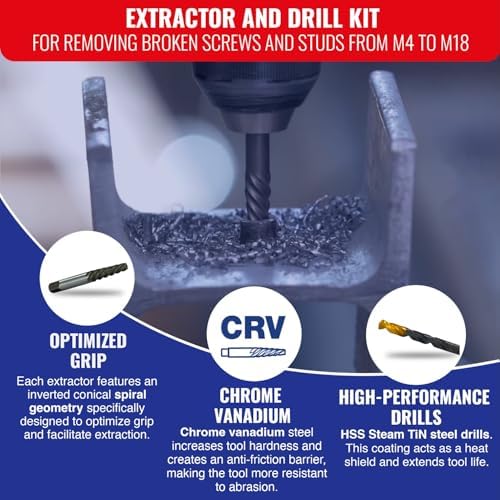 EXTRACTOR AND DRILL KIT
FOR REMOVING BROKEN SCREWS AND STUDS FROM M4 TO M18

OPTIMIZED GRIP
Each extractor features an inverted conical spiral geometry specifically designed to optimize grip and facilitate extraction.

CRV

CHROME VANADIUM
Chrome vanadium steel increases tool hardness and creates an anti-friction barrier, making the tool more resistant to abrasion.

HIGH-PERFORMANCE DRILLS
HSS Steam TiN steel drills. This coating acts as a heat shield and extends tool life.