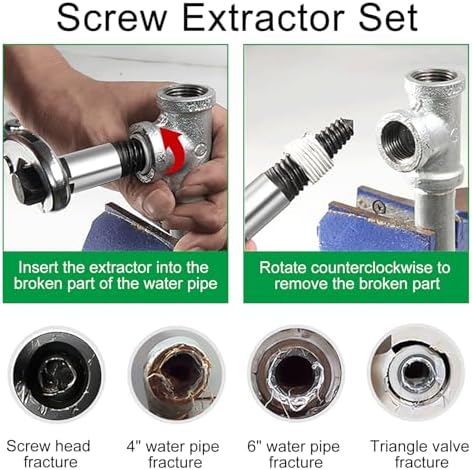 Screw Extractor Set

Insert the extractor into the broken part of the water pipe

Rotate counterclockwise to remove the broken part

Screw head fracture

4" water pipe fracture

6" water pipe fracture

Triangle valve fracture