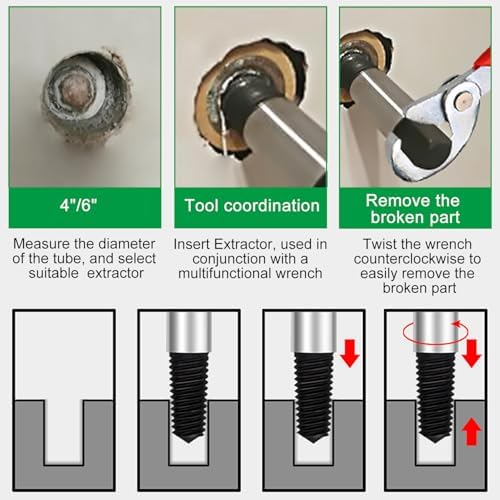 4"/6"

Measure the diameter of the tube, and select suitable extractor

Tool coordination

Insert Extractor, used in conjunction with a multifunctional wrench

Remove the broken part

Twist the wrench counterclockwise to easily remove the broken part