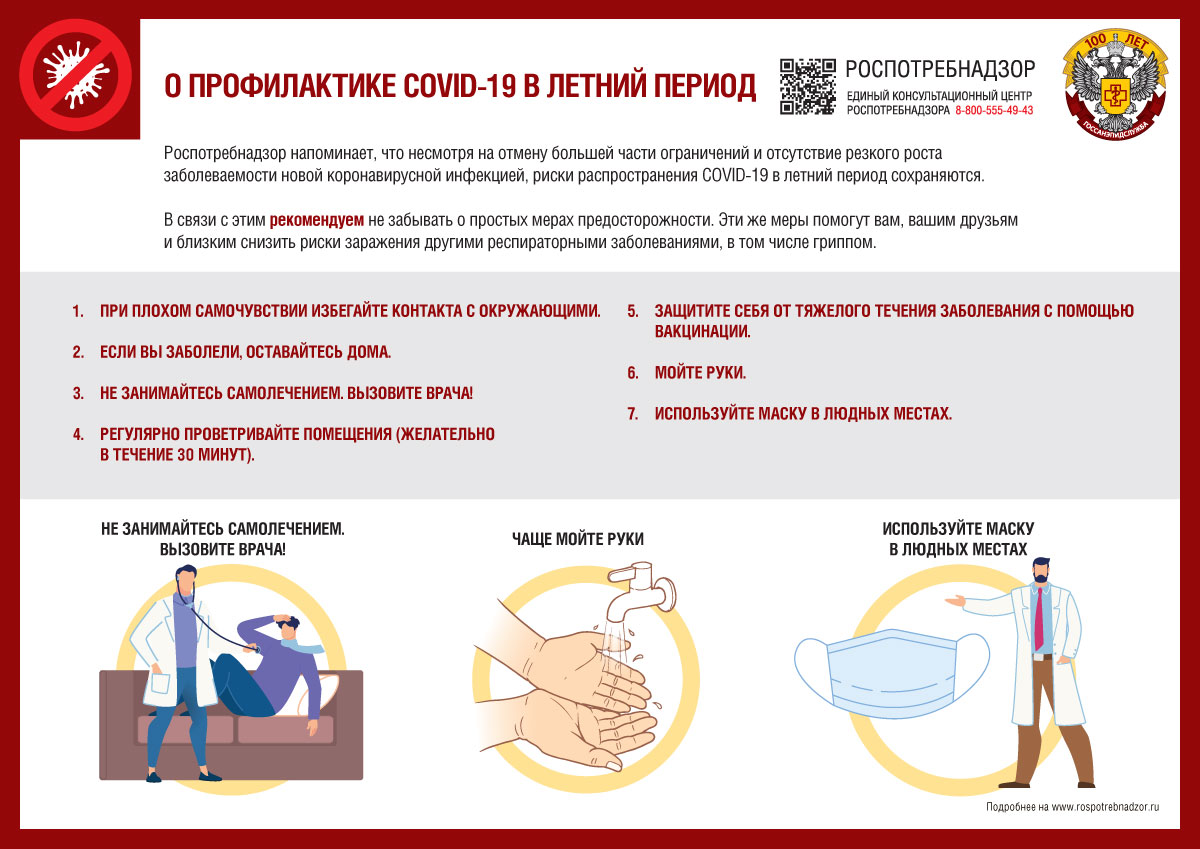 О ПРОФИЛАКТИКЕ COVID-19 В ЛЕТНИЙ ПЕРИОД

РОСПОТРЕБНАДЗОР
ЕДИНЫЙ КОНСУЛЬТАЦИОННЫЙ ЦЕНТР РОСПОТРЕБНАДЗОРА 8-800-555-49-43

100 ЛЕТ
ГОССАНЭПИДСЛУЖБА

Роспотребнадзор напоминает, что несмотря на отмену большей части ограничений и отсутствие резкого роста заболеваемости новой коронавирусной инфекцией, риски распространения COVID-19 в летний период сохраняются.

В связи с этим рекомендуем не забывать о простых мерах предосторожности. Эти же меры помогут вам, вашим друзьям и близким снизить риски заражения другими респираторными заболеваниями, в том числе гриппом.

1. ПРИ ПЛОХОМ САМОЧУВСТВИИ ИЗБЕГАЙТЕ КОНТАКТА С ОКРУЖАЮЩИМИ.

2. ЕСЛИ ВЫ ЗАБОЛЕЛИ, ОСТАВАЙТЕСЬ ДОМА.

3. НЕ ЗАНИМАЙТЕСЬ САМОЛЕЧЕНИЕМ. ВЫЗОВИТЕ ВРАЧА!

4. РЕГУЛЯРНО ПРОВЕТРИВАЙТЕ ПОМЕЩЕНИЯ (ЖЕЛАТЕЛЬНО В ТЕЧЕНИЕ 30 МИНУТ).

5. ЗАЩИТИТЕ СЕБЯ ОТ ТЯЖЕЛОГО ТЕЧЕНИЯ ЗАБОЛЕВАНИЯ С ПОМОЩЬЮ ВАКЦИНАЦИИ.

6. МОЙТЕ РУКИ.

7. ИСПОЛЬЗУЙТЕ МАСКУ В ЛЮДНЫХ МЕСТАХ.

НЕ ЗАНИМАЙТЕСЬ САМОЛЕЧЕНИЕМ. ВЫЗОВИТЕ ВРАЧА!

ЧАЩЕ МОЙТЕ РУКИ

ИСПОЛЬЗУЙТЕ МАСКУ В ЛЮДНЫХ МЕСТАХ

Подробнее на www.rospotrebnadzor.ru