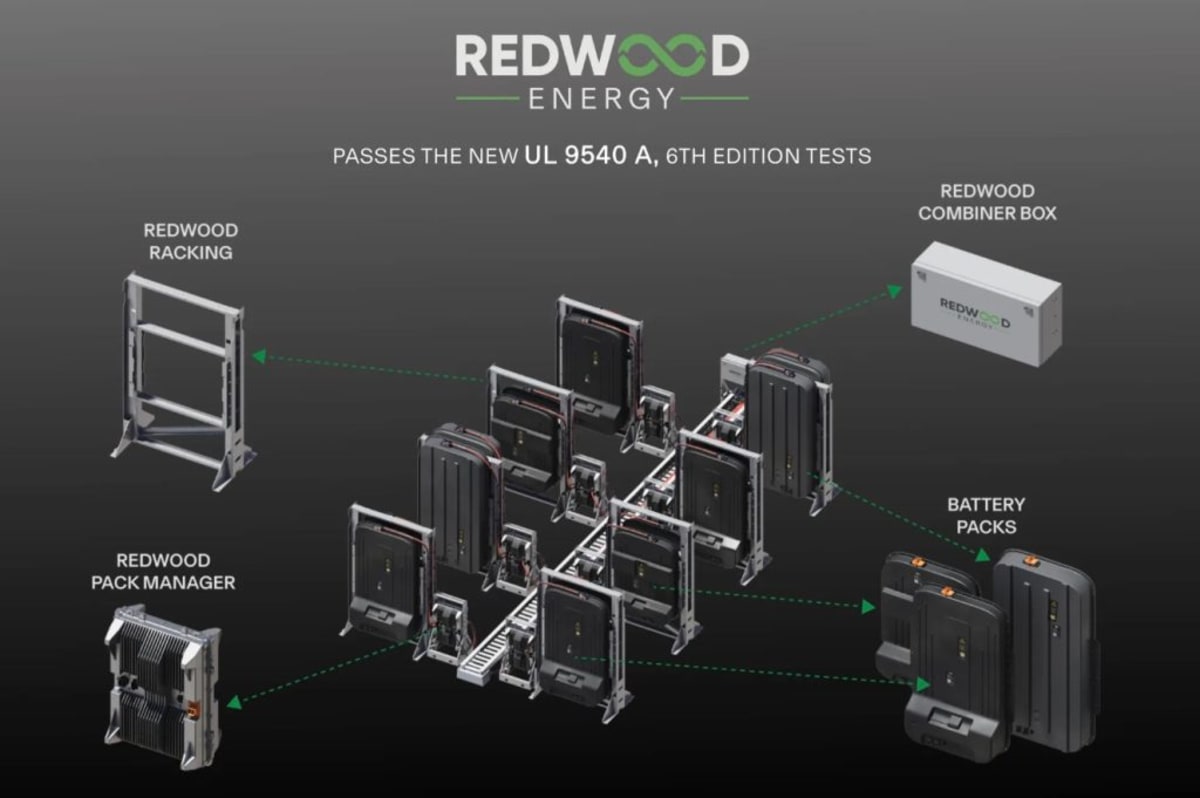 REDWOOD
ENERGY

PASSES THE NEW UL 9540 A, 6TH EDITION TESTS

REDWOOD RACKING

REDWOOD COMBINER BOX

REDWOOD
ENERGY

BATTERY PACKS

REDWOOD PACK MANAGER