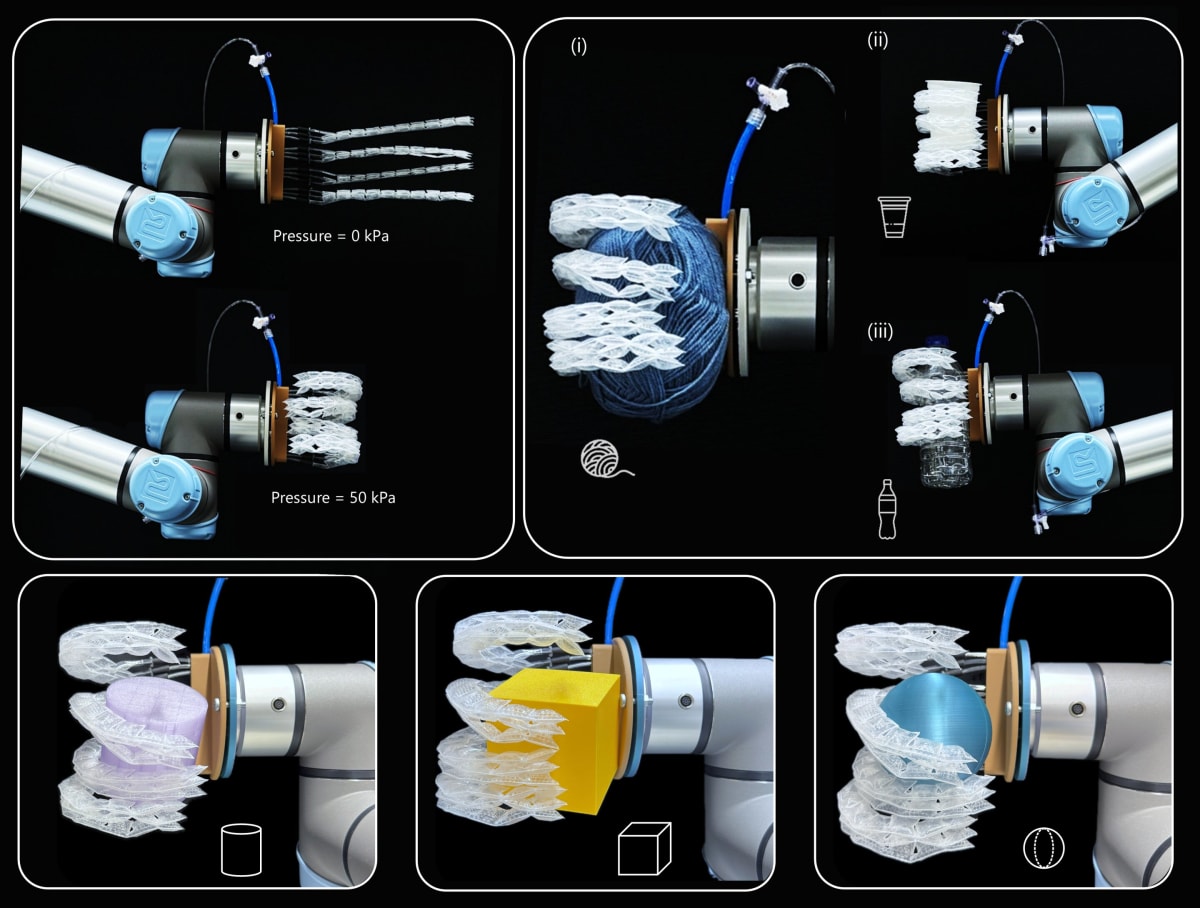 Pressure = 0 kPa

Pressure = 50 kPa

(i)

(ii)

(iii)