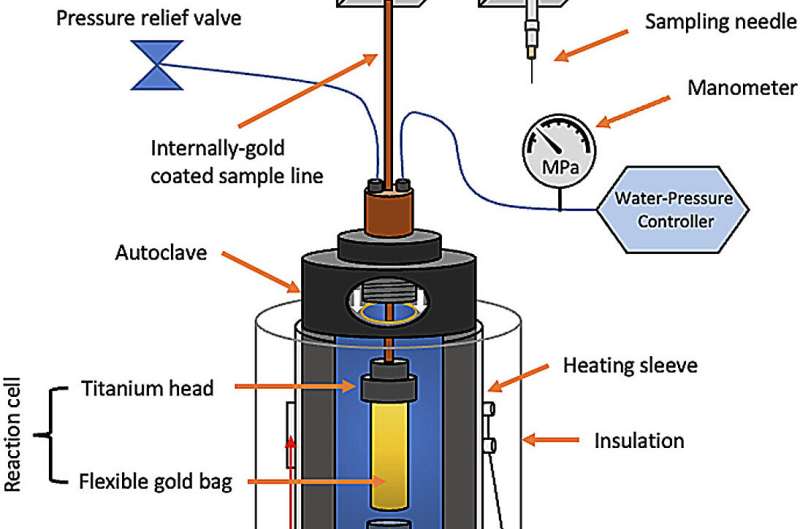 Pressure relief valve

Sampling needle

Manometer

Internally-gold coated sample line

MPa

Water-Pressure Controller

Autoclave

Heating sleeve

Reaction cell

Titanium head

Insulation

Flexible gold bag