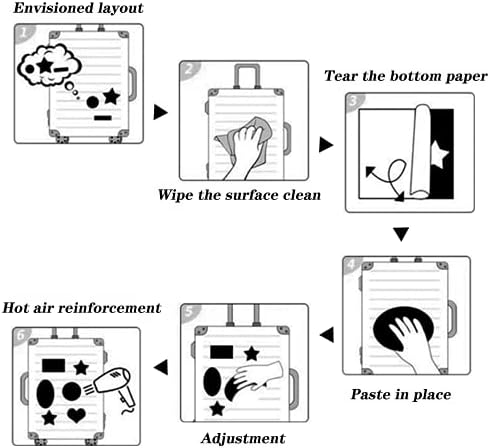 Envisioned layout

1

2

Wipe the surface clean

Tear the bottom paper

3

4

Paste in place

5

Adjustment

Hot air reinforcement

6