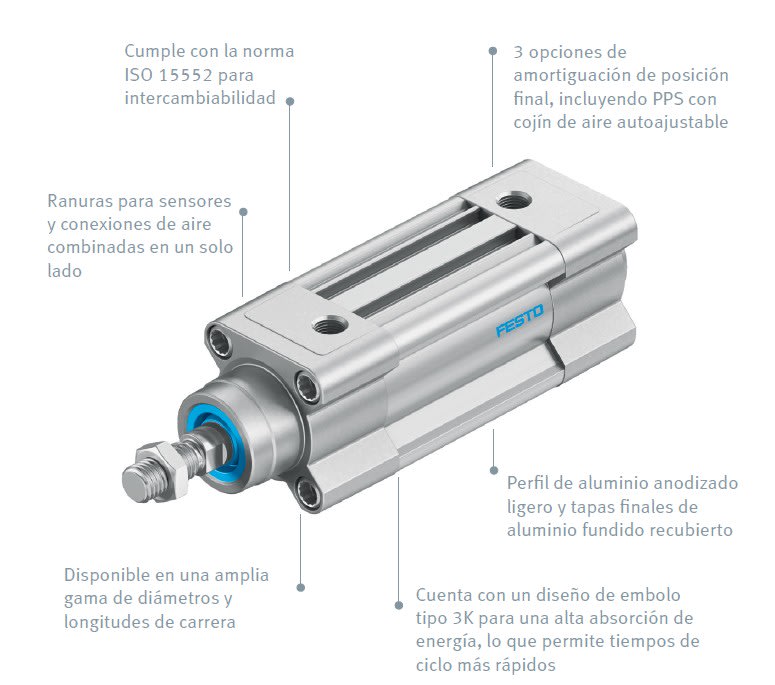 Cumple con la norma ISO 15552 para intercambiabilidad

3 opciones de amortiguación de posición final, incluyendo PPS con cojín de aire autoajustable

Ranuras para sensores y conexiones de aire combinadas en un solo lado

FESTO

Perfil de aluminio anodizado ligero y tapas finales de aluminio fundido recubierto

Disponible en una amplia gama de diámetros y longitudes de carrera

Cuenta con un diseño de embolo tipo 3K para una alta absorción de energía, lo que permite tiempos de ciclo más rápidos