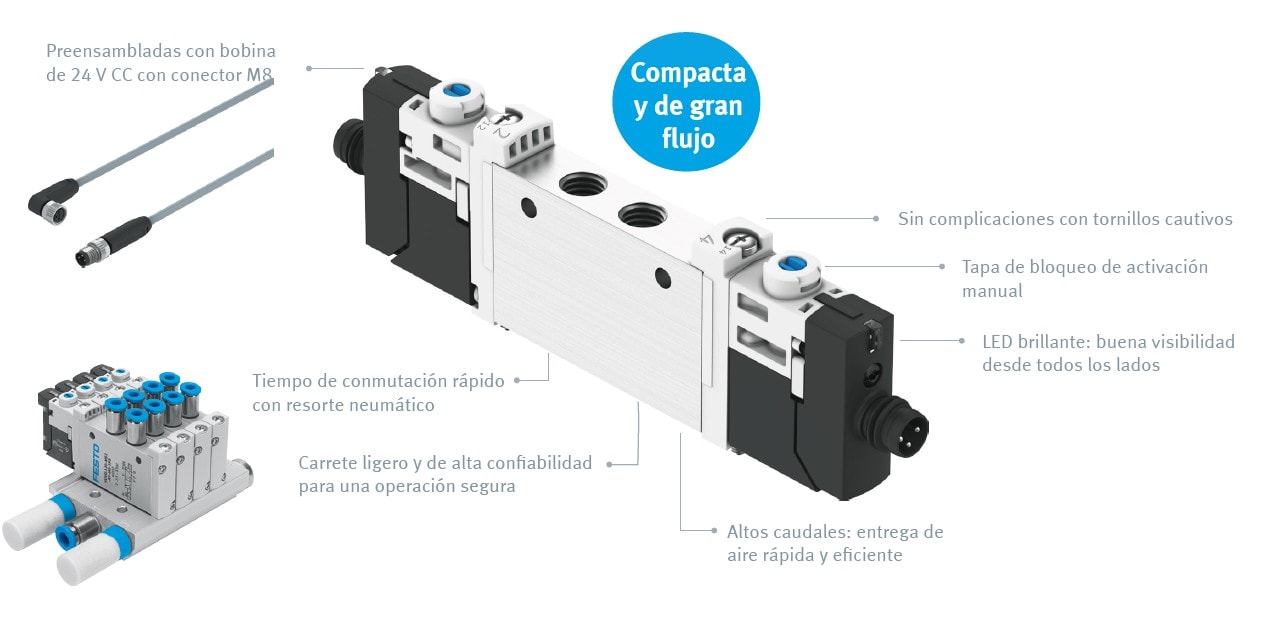 Preensambladas con bobina de 24 V CC con conector M8

Compacta y de gran flujo

Sin complicaciones con tornillos cautivos

Tapa de bloqueo de activación manual

LED brillante: buena visibilidad desde todos los lados

Tiempo de conmutación rápido con resorte neumático

Carrete ligero y de alta confiabilidad para una operación segura

Altos caudales: entrega de aire rápida y eficiente

FESTO