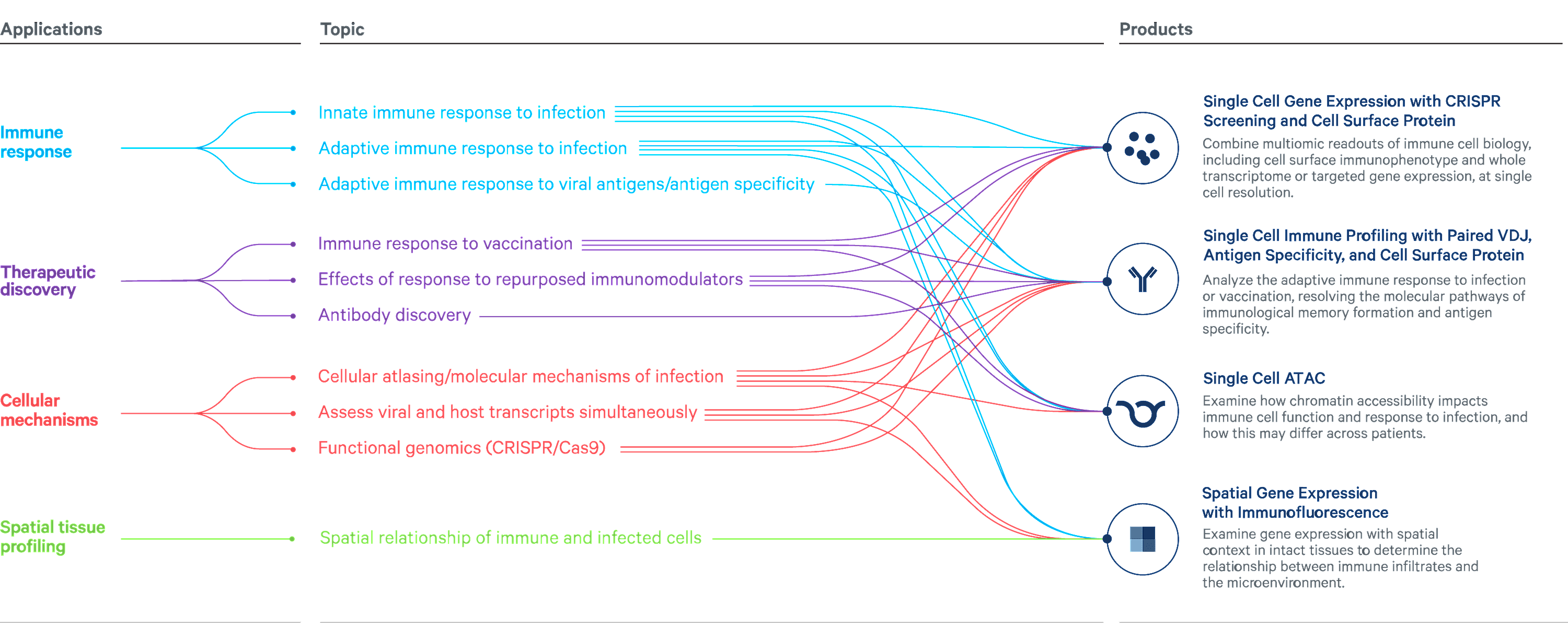 Applications

Immune response

Therapeutic discovery

Cellular mechanisms

Spatial tissue profiling

Topic

Innate immune response to infection

Adaptive immune response to infection

Adaptive immune response to viral antigens/antigen specificity

Immune response to vaccination

Effects of response to repurposed immunomodulators

Antibody discovery

Cellular atlasing/molecular mechanisms of infection

Assess viral and host transcripts simultaneously

Functional genomics (CRISPR/Cas9)

Spatial relationship of immune and infected cells

Products

Single Cell Gene Expression with CRISPR Screening and Cell Surface Protein

Combine multiomic readouts of immune cell biology, including cell surface immunophenotype and whole transcriptome or targeted gene expression, at single cell resolution.

Single Cell Immune Profiling with Paired VDJ, Antigen Specificity, and Cell Surface Protein

Analyze the adaptive immune response to infection or vaccination, resolving the molecular pathways of immunological memory formation and antigen specificity.

Single Cell ATAC

Examine how chromatin accessibility impacts immune cell function and response to infection, and how this may differ across patients.

Spatial Gene Expression with Immunofluorescence

Examine gene expression with spatial context in intact tissues to determine the relationship between immune infiltrates and the microenvironment.