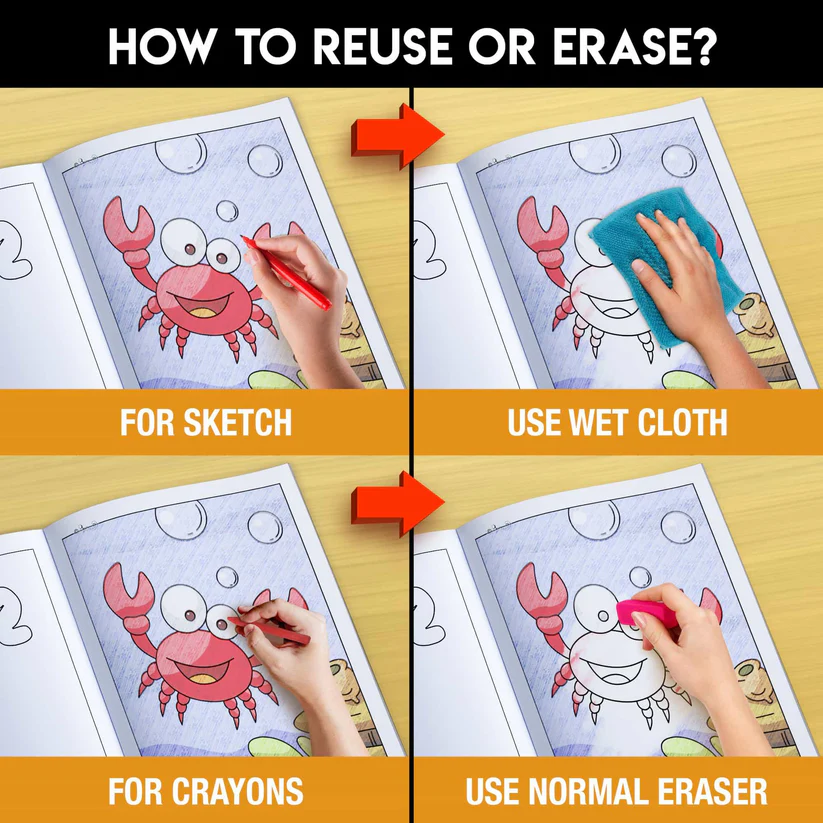 HOW TO REUSE OR ERASE?

FOR SKETCH

USE WET CLOTH

FOR CRAYONS

USE NORMAL ERASER