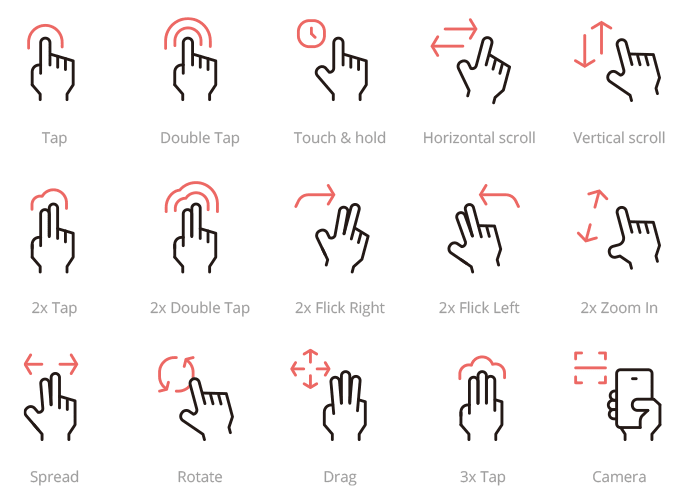 Tap
Double Tap
Touch & hold
Horizontal scroll
Vertical scroll

2x Tap
2x Double Tap
2x Flick Right
2x Flick Left
2x Zoom In

Spread
Rotate
Drag
3x Tap
Camera