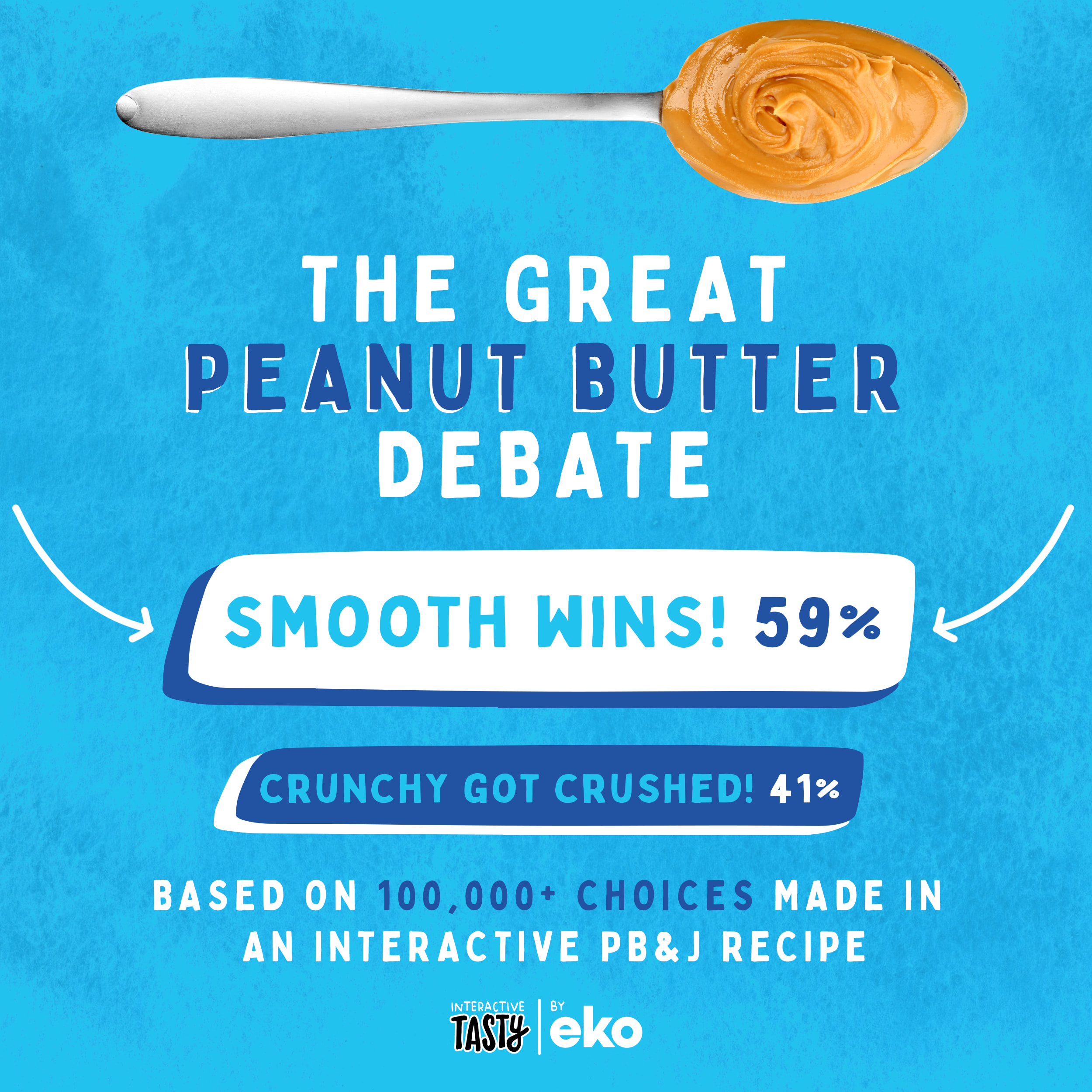 THE GREAT
PEANUT BUTTER
DEBATE

SMOOTH WINS! 59%

CRUNCHY GOT CRUSHED! 41%

BASED ON 100,000+ CHOICES MADE IN AN INTERACTIVE PB&J RECIPE

INTERACTIVE TASTY | BY eko