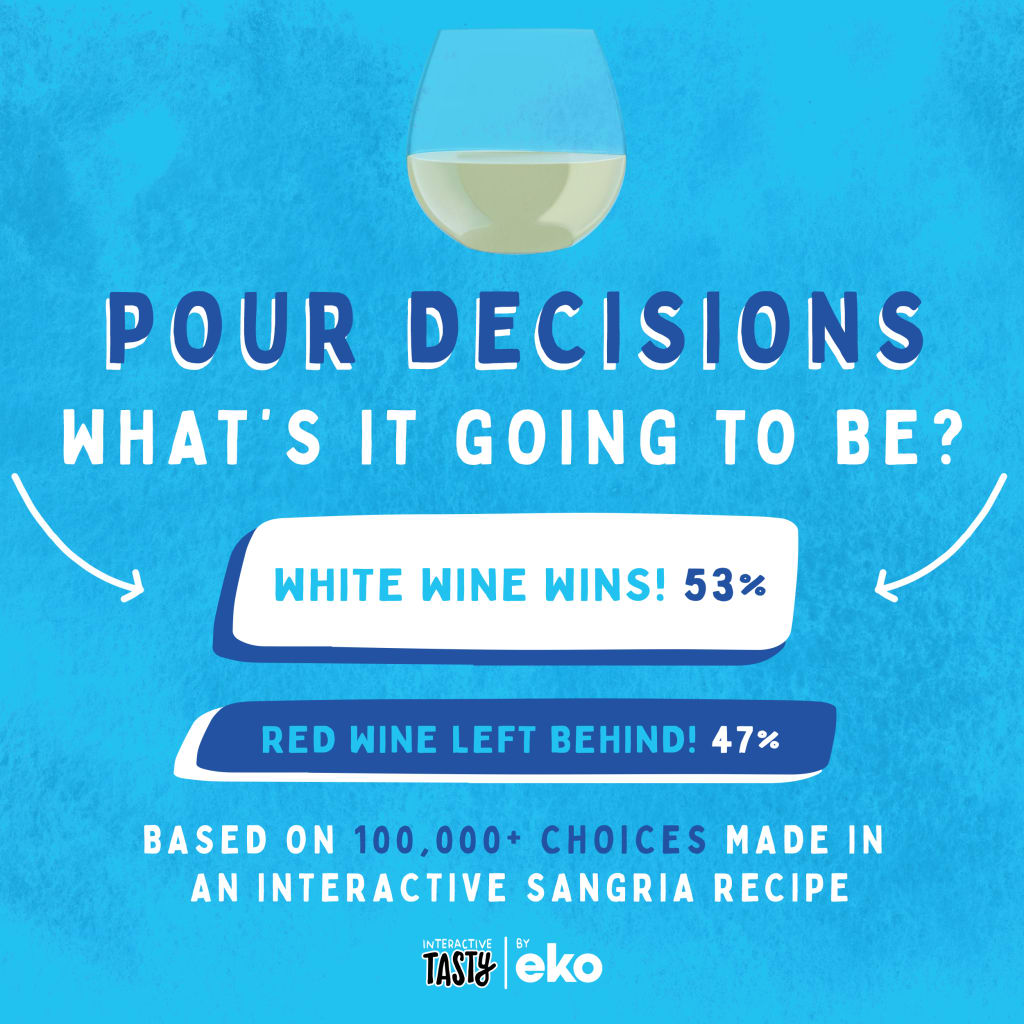 POUR DECISIONS
WHAT'S IT GOING TO BE?

WHITE WINE WINS! 53%

RED WINE LEFT BEHIND! 47%

BASED ON 100,000+ CHOICES MADE IN AN INTERACTIVE SANGRIA RECIPE

INTERACTIVE TASTY | BY eko