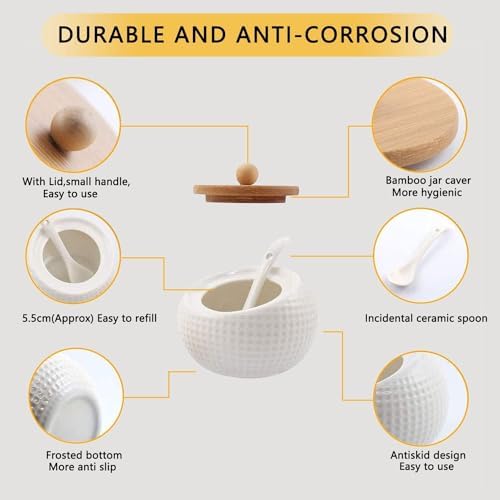 DURABLE AND ANTI-CORROSION

With Lid,small handle,
Easy to use

Bamboo jar caver
More hygienic

5.5cm(Approx) Easy to refill

Incidental ceramic spoon

Frosted bottom
More anti slip

Antiskid design
Easy to use