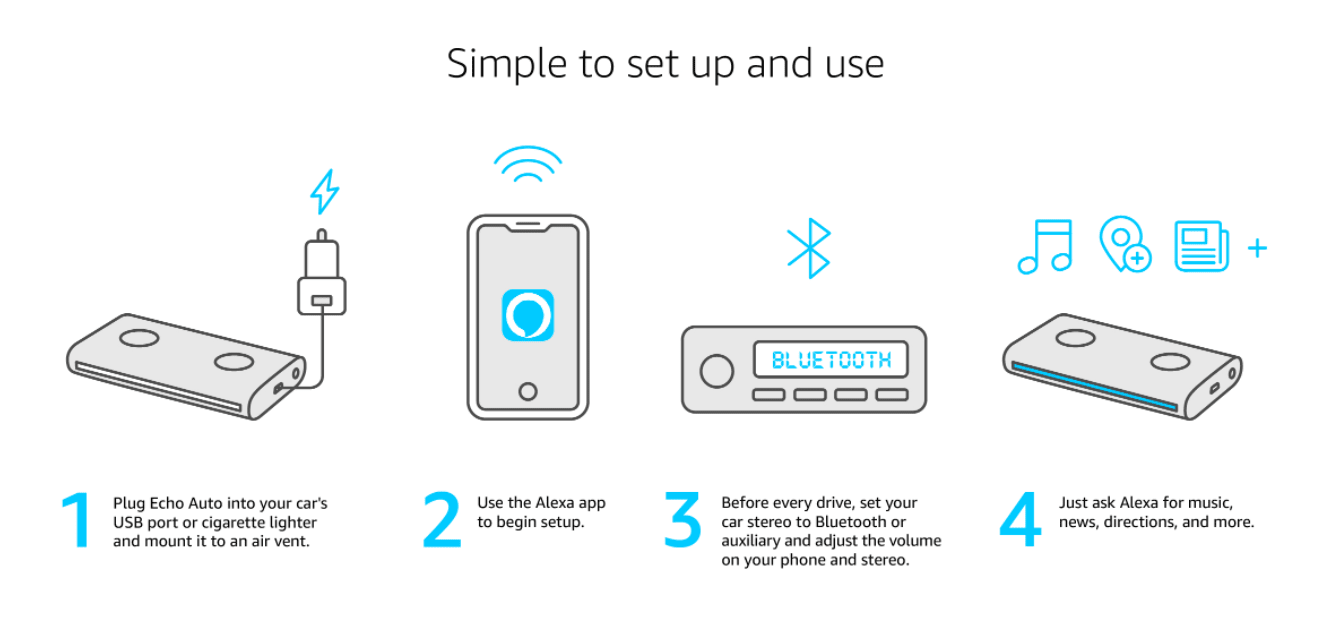 Simple to set up and use

BLUETOOTH

1 Plug Echo Auto into your car's USB port or cigarette lighter and mount it to an air vent.

2 Use the Alexa app to begin setup.

3 Before every drive, set your car stereo to Bluetooth or auxiliary and adjust the volume on your phone and stereo.

4 Just ask Alexa for music, news, directions, and more.