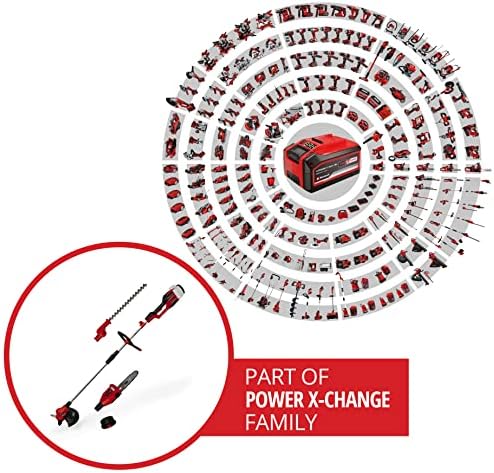 PART OF
POWER X-CHANGE
FAMILY