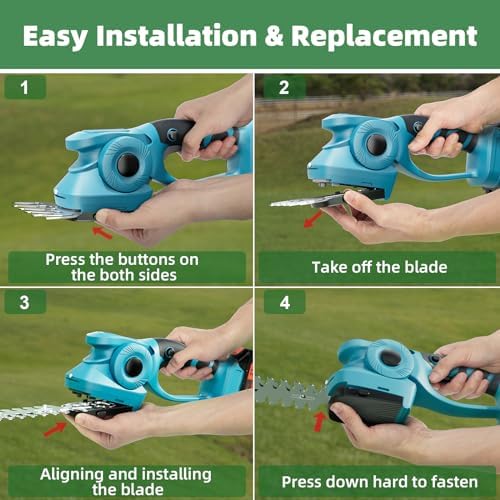 Easy Installation & Replacement

1

Press the buttons on the both sides

2

Take off the blade

3

Aligning and installing the blade

4

Press down hard to fasten