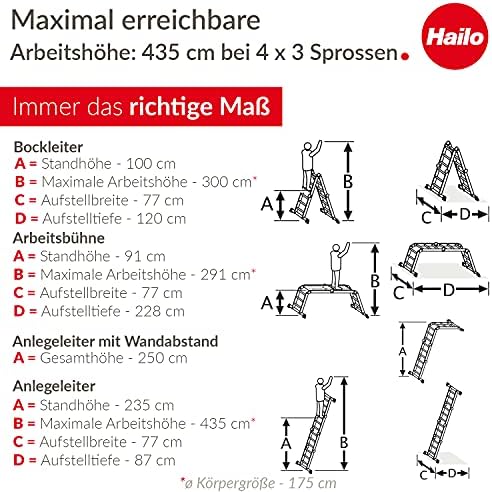 Maximal erreichbare
Arbeitshöhe: 435 cm bei 4 x 3 Sprossen.

Hailo

Immer das richtige Maß

Bockleiter
A = Standhöhe - 100 cm
B = Maximale Arbeitshöhe - 300 cm*
C = Aufstellbreite - 77 cm
D = Aufstelltiefe - 120 cm

A
B
C
D

Arbeitsbühne
A = Standhöhe - 91 cm
B = Maximale Arbeitshöhe - 291 cm*
C = Aufstellbreite - 77 cm
D = Aufstelltiefe - 228 cm

A
B
C
D

Anlegeleiter mit Wandabstand
A = Gesamthöhe - 250 cm

A

Anlegeleiter
A = Standhöhe - 235 cm
B = Maximale Arbeitshöhe - 435 cm*
C = Aufstellbreite - 77 cm
D = Aufstelltiefe - 87 cm

A
B
C
D

*ø Körpergröße - 175 cm