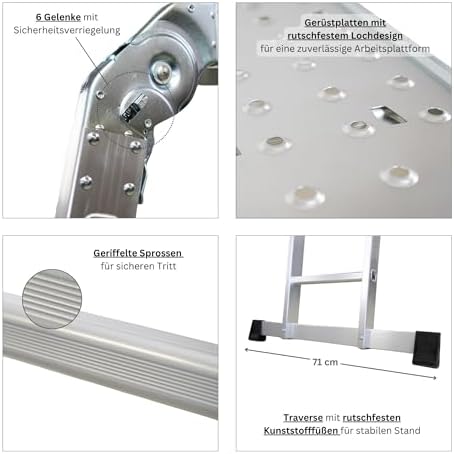 6 Gelenke mit Sicherheitsverriegelung

Gerüstplatten mit rutschfestem Lochdesign für eine zuverlässige Arbeitsplattform

Geriffelte Sprossen für sicheren Tritt

71 cm

Traverse mit rutschfesten Kunststofffüßen für stabilen Stand