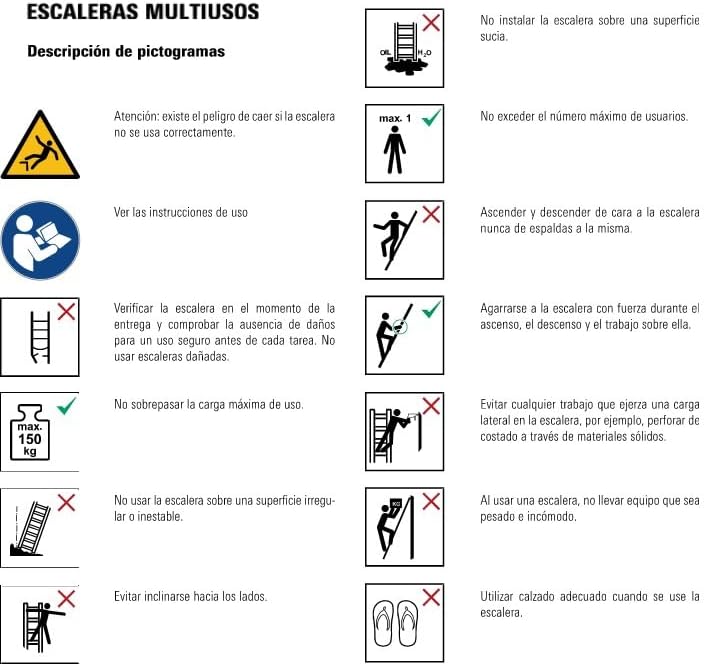 ESCALERAS MULTIUSOS

Descripción de pictogramas

Atención: existe el peligro de caer si la escalera no se usa correctamente.

Ver las instrucciones de uso

Verificar la escalera en el momento de la entrega y comprobar la ausencia de daños para un uso seguro antes de cada tarea. No usar escaleras dañadas.

max. 150 kg

No sobrepasar la carga máxima de uso.

No usar la escalera sobre una superficie irregular o inestable.

Evitar inclinarse hacia los lados.

OIL $H_2O$

No instalar la escalera sobre una superficie sucia.

max. 1

No exceder el número máximo de usuarios.

Ascender y descender de cara a la escalera nunca de espaldas a la misma.

Agarrarse a la escalera con fuerza durante el ascenso, el descenso y el trabajo sobre ella.

Evitar cualquier trabajo que ejerza una carga lateral en la escalera, por ejemplo, perforar de costado a través de materiales sólidos.

KG

Al usar una escalera, no llevar equipo que sea pesado e incómodo.

Utilizar calzado adecuado cuando se use la escalera.