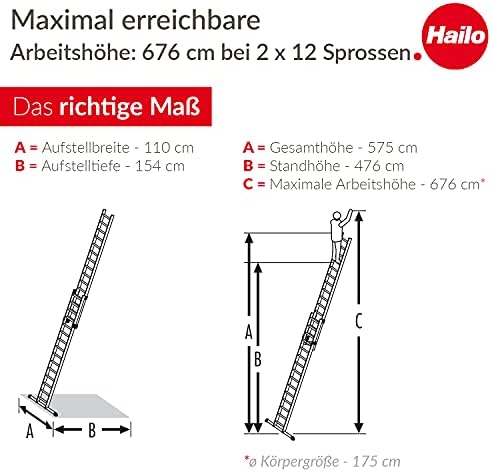 Maximal erreichbare
Arbeitshöhe: 676 cm bei 2 x 12 Sprossen.

Hailo

Das richtige Maß

A = Aufstellbreite - 110 cm
B = Aufstelltiefe - 154 cm

A = Gesamthöhe - 575 cm
B = Standhöhe - 476 cm
C = Maximale Arbeitshöhe - 676 cm*

A
B

A
B
C

*ø Körpergröße - 175 cm