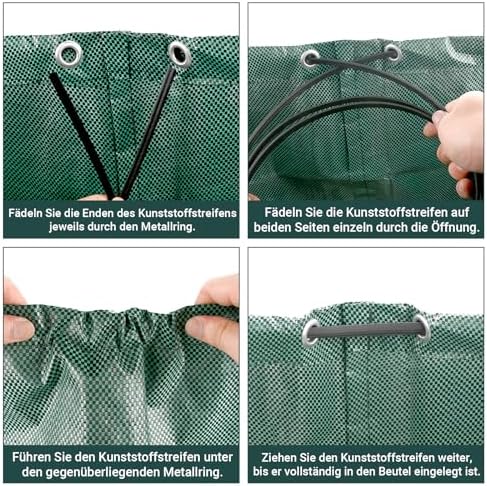 Fädeln Sie die Enden des Kunststoffstreifens jeweils durch den Metallring.

Fädeln Sie die Kunststoffstreifen auf beiden Seiten einzeln durch die Öffnung.

Führen Sie den Kunststoffstreifen unter den gegenüberliegenden Metallring.

Ziehen Sie den Kunststoffstreifen weiter, bis er vollständig in den Beutel eingelegt ist.