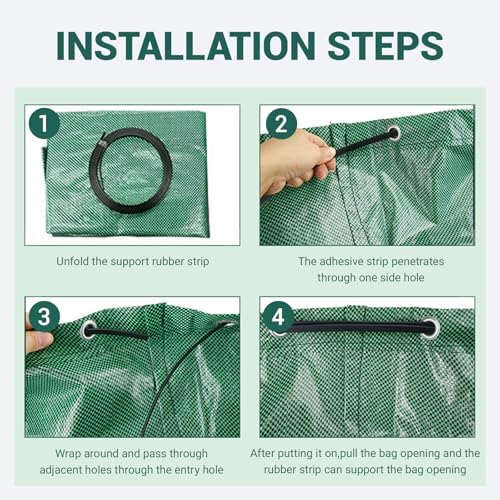 INSTALLATION STEPS

1

Unfold the support rubber strip

2

The adhesive strip penetrates through one side hole

3

Wrap around and pass through adjacent holes through the entry hole

4

After putting it on,pull the bag opening and the rubber strip can support the bag opening