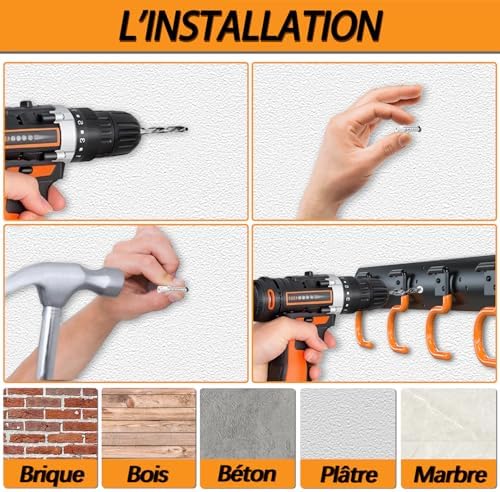 L'INSTALLATION

Brique
Bois
Béton
Plâtre
Marbre