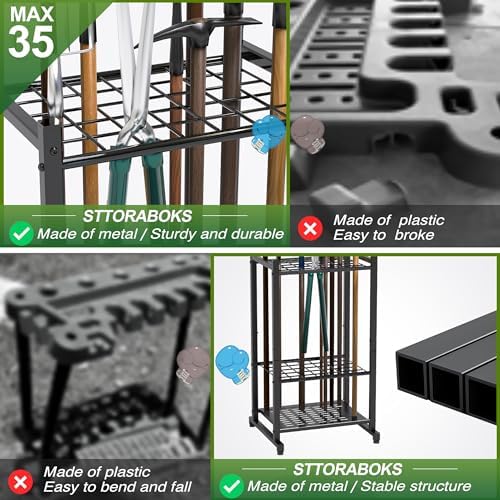 MAX
35

STTORABOKS
Made of metal / Sturdy and durable

Made of plastic
Easy to broke

Made of plastic
Easy to bend and fall

STTORABOKS
Made of metal / Stable structure