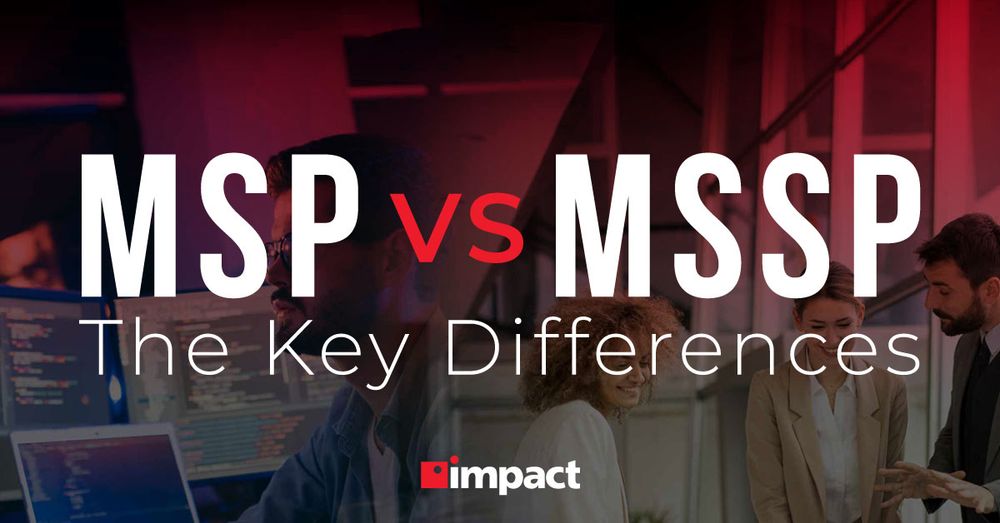 MSP vs MSSP
The Key Differences

impact