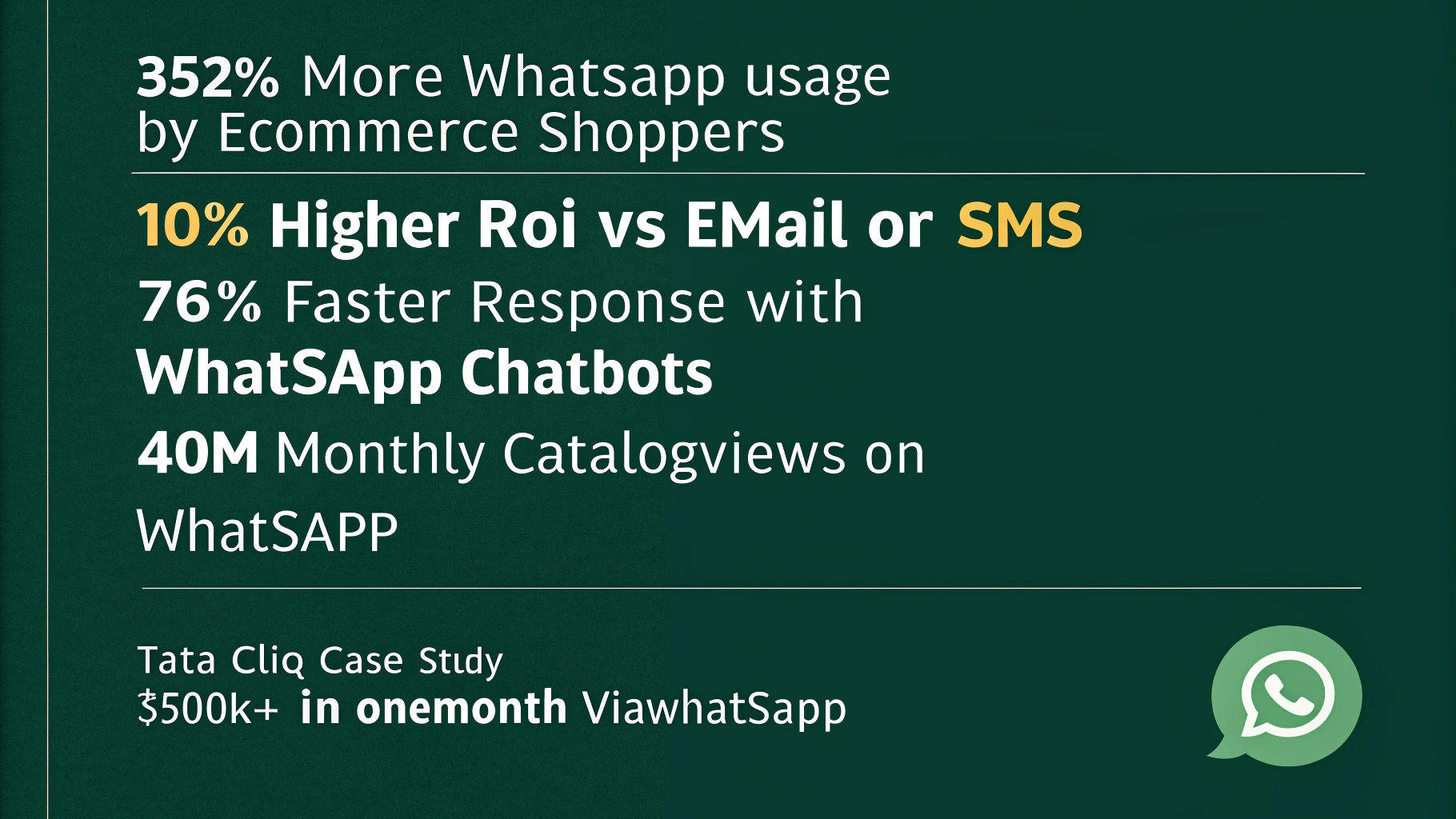 352% More Whatsapp usage by Ecommerce Shoppers

10% Higher Roi vs EMail or SMS

76% Faster Response with WhatSApp Chatbots

40M Monthly Catalogviews on WhatSAPP

Tata Cliq Case Stıdy
$500k+ in onemonth ViawhatSapp