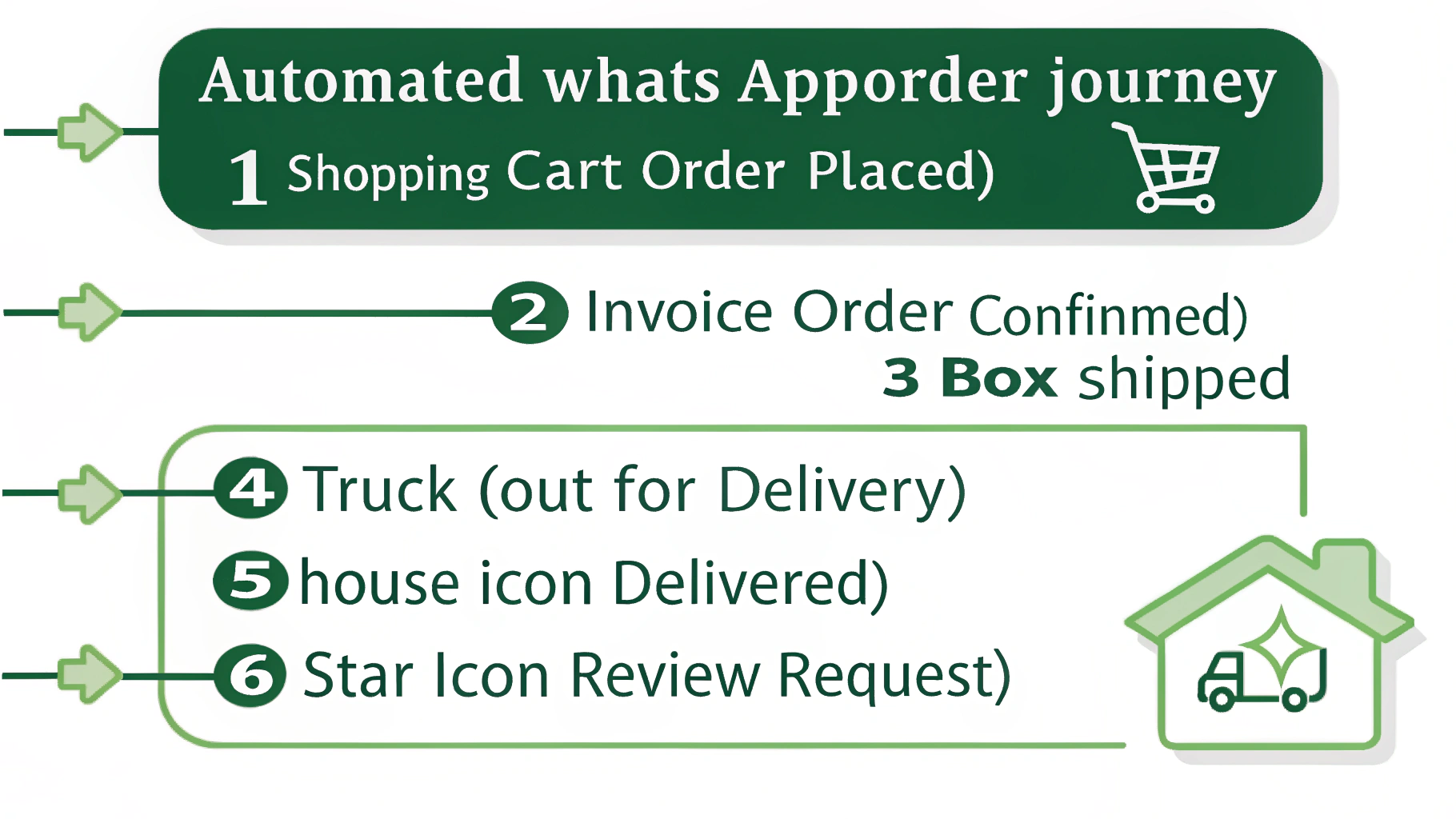 Automated whats Apporder journey

1 Shopping Cart Order Placed)

2 Invoice Order Confinmed)

3 Box shipped

4 Truck (out for Delivery)

5 house icon Delivered)

6 Star Icon Review Request)