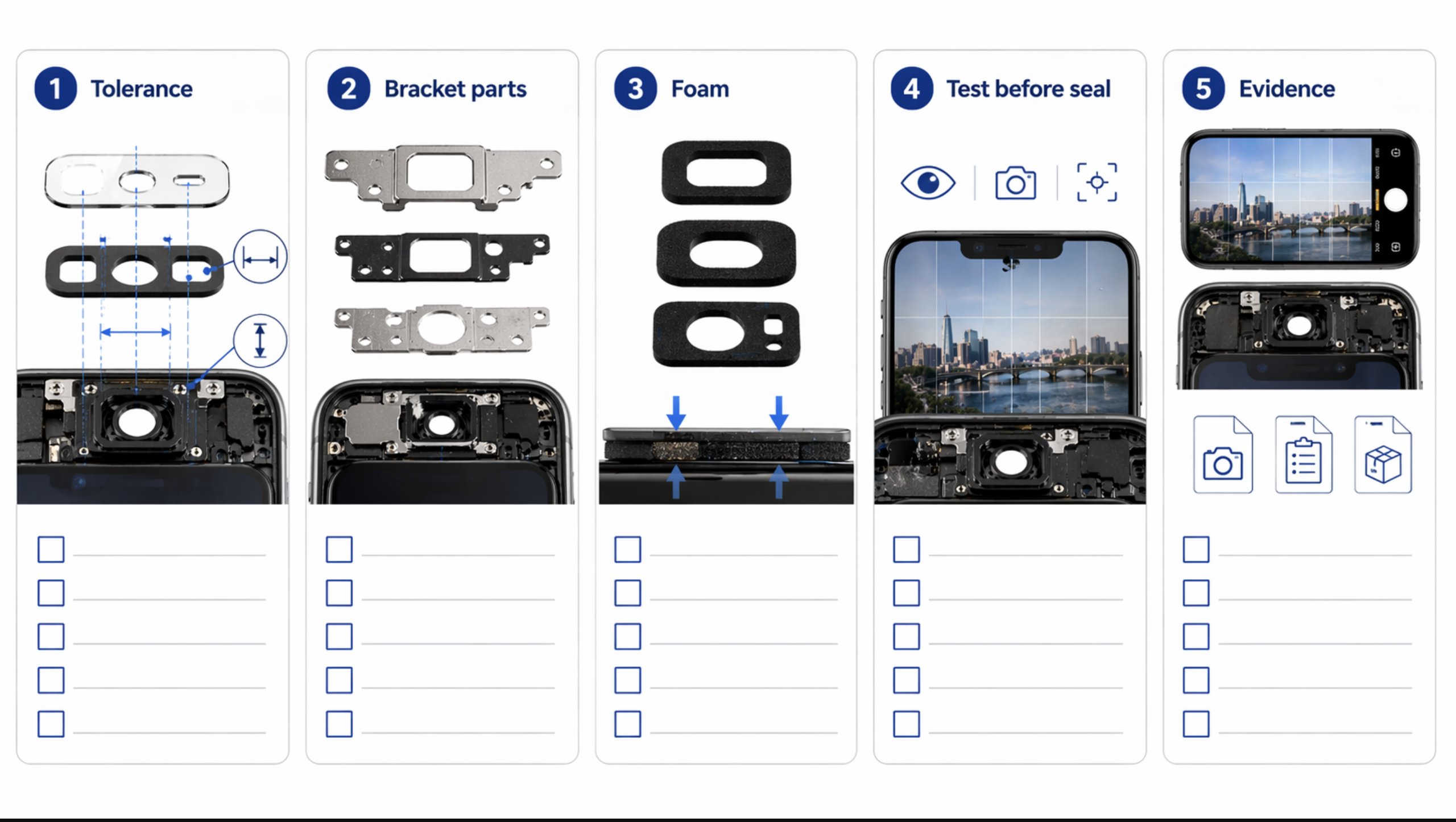 1 Tolerance

2 Bracket parts

3 Foam

4 Test before seal

5 Evidence