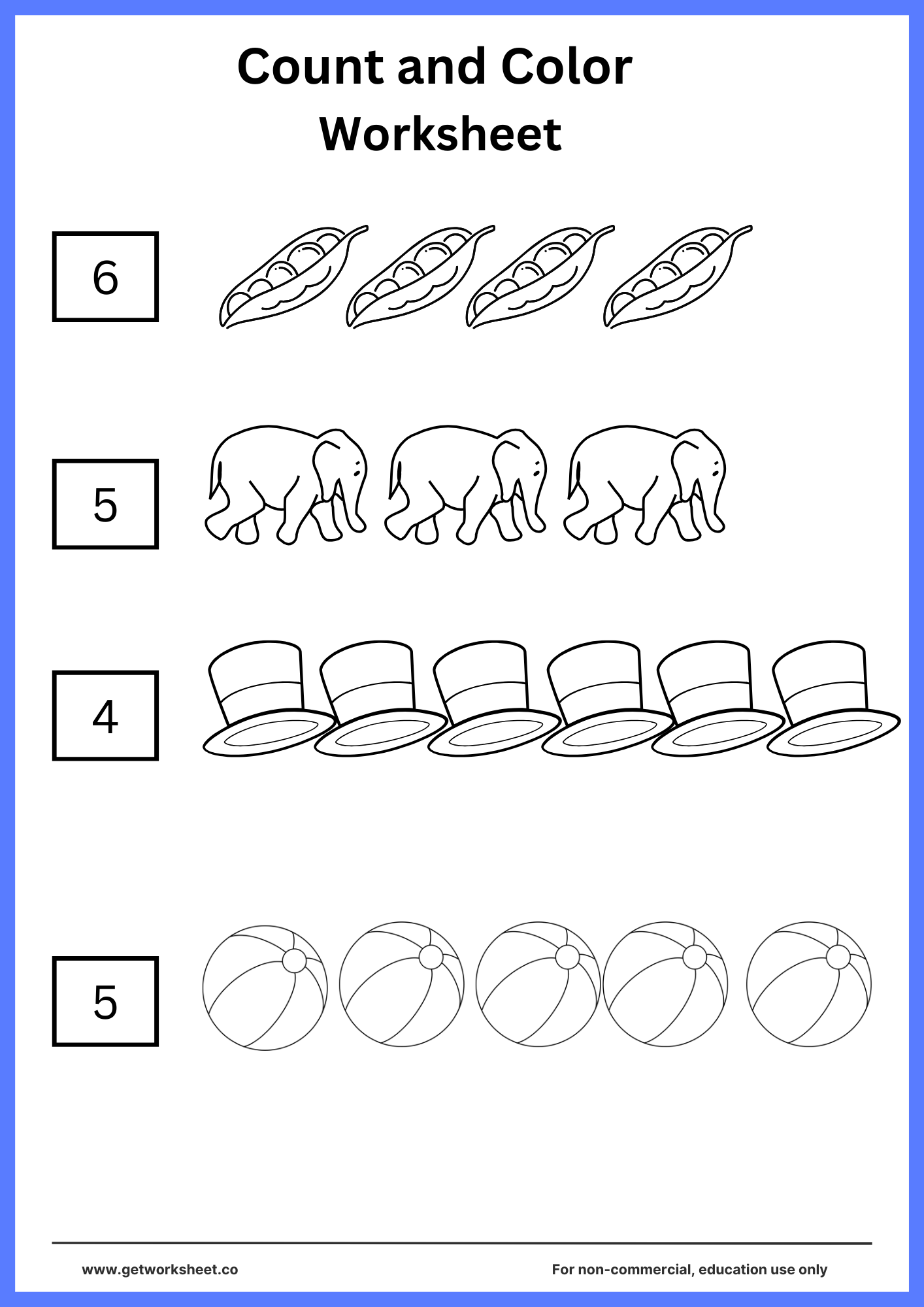 Count and Color Worksheet

6

5

4

5

www.getworksheet.co

For non-commercial, education use only